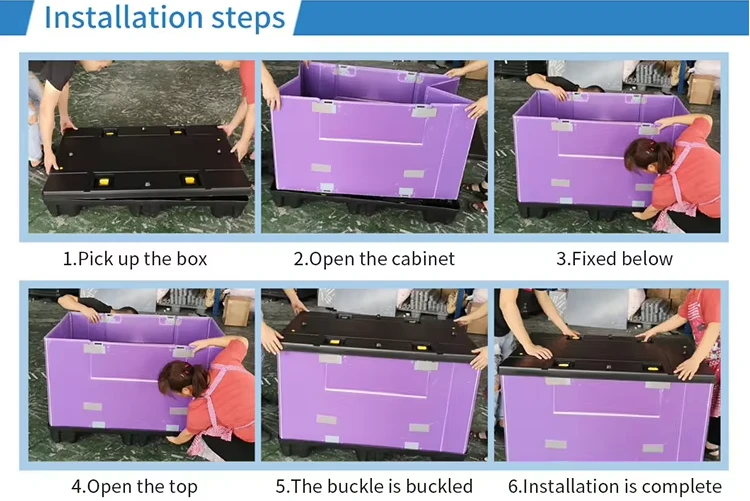 Installation steps

1.Pick up the box

2.Open the cabinet

3.Fixed below

4.Open the top

5.The buckle is buckled

6.Installation is complete